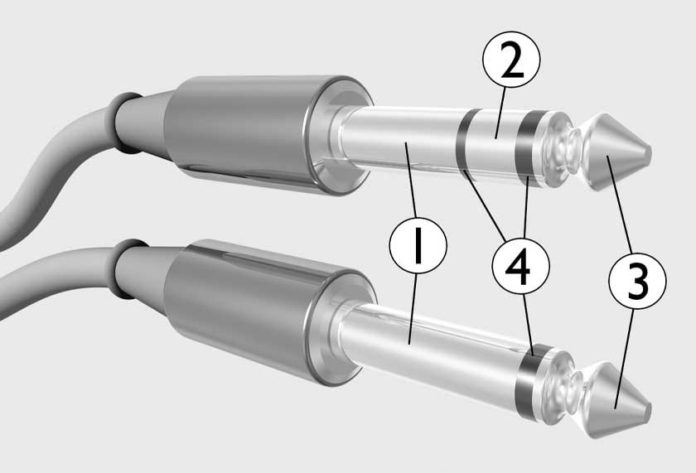 2
1
4
3